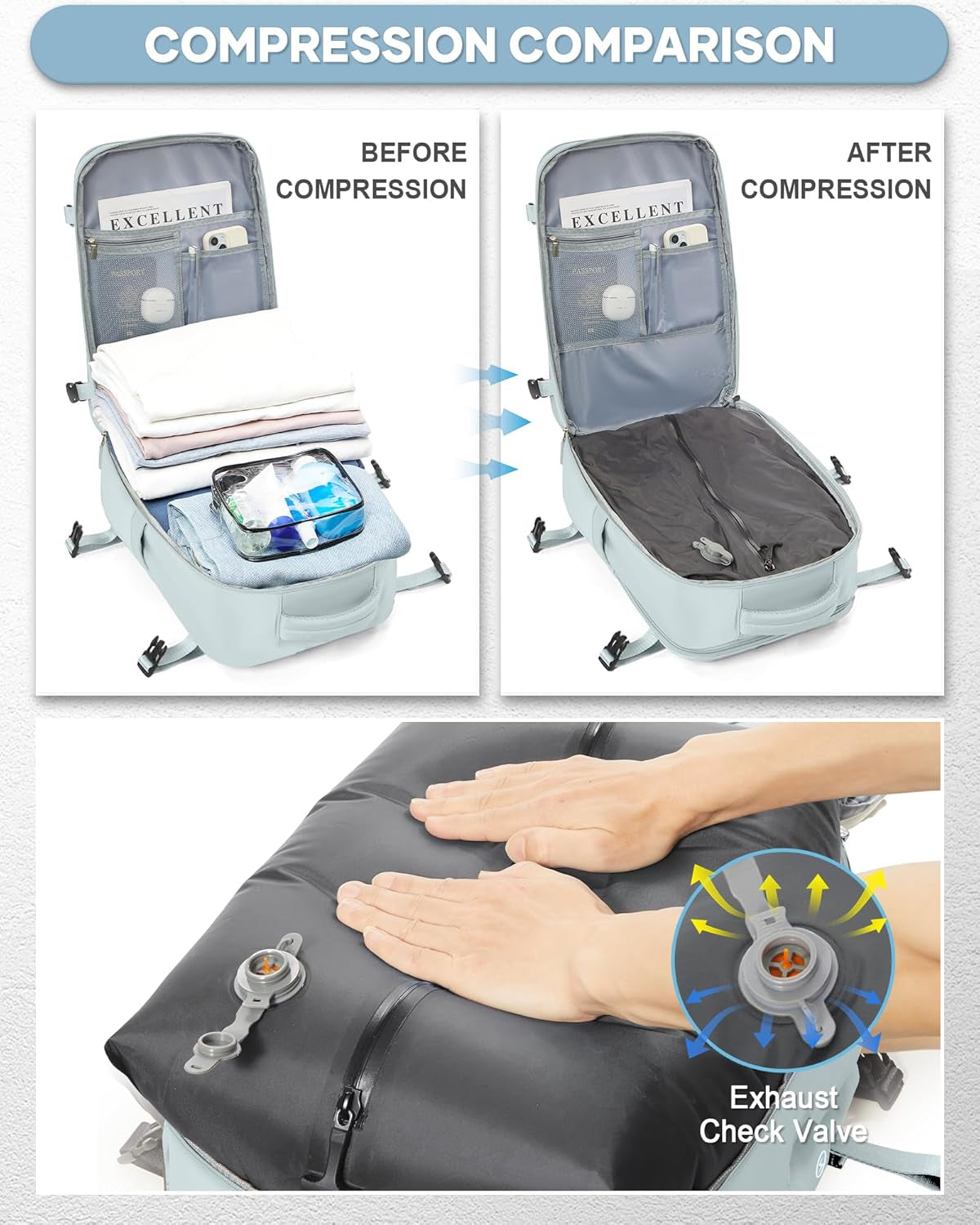 COMPRESSION COMPARISON

BEFORE COMPRESSION

EXCELLENT

AFTER COMPRESSION

EXCELLENT

Exhaust Check Valve